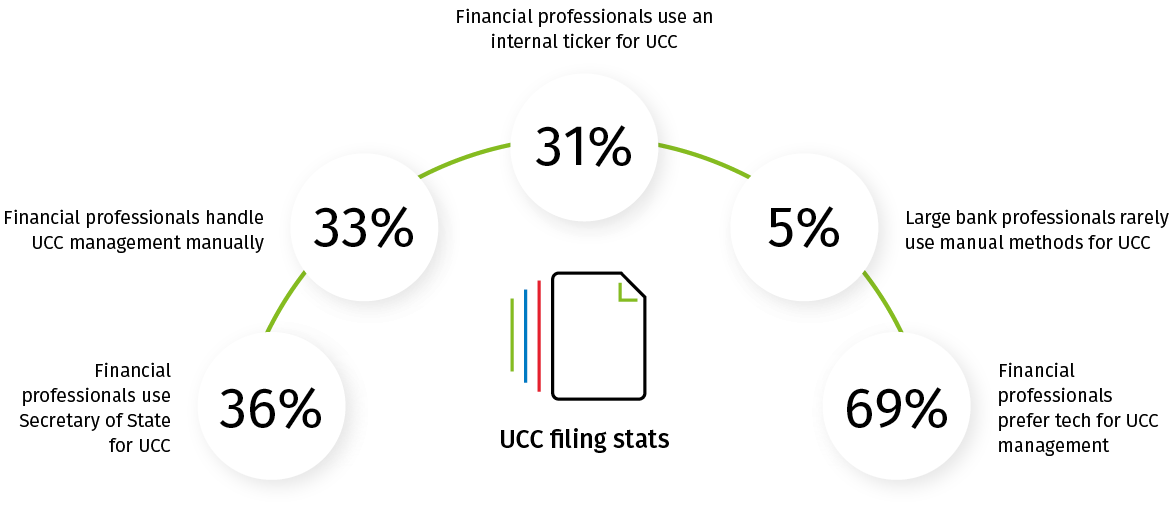 Financial professionals use an internal ticker for UCC

31%

Financial professionals handle UCC management manually

33%

5%

Large bank professionals rarely use manual methods for UCC

Financial professionals use Secretary of State for UCC

36%

UCC filing stats

69%

Financial professionals prefer tech for UCC management