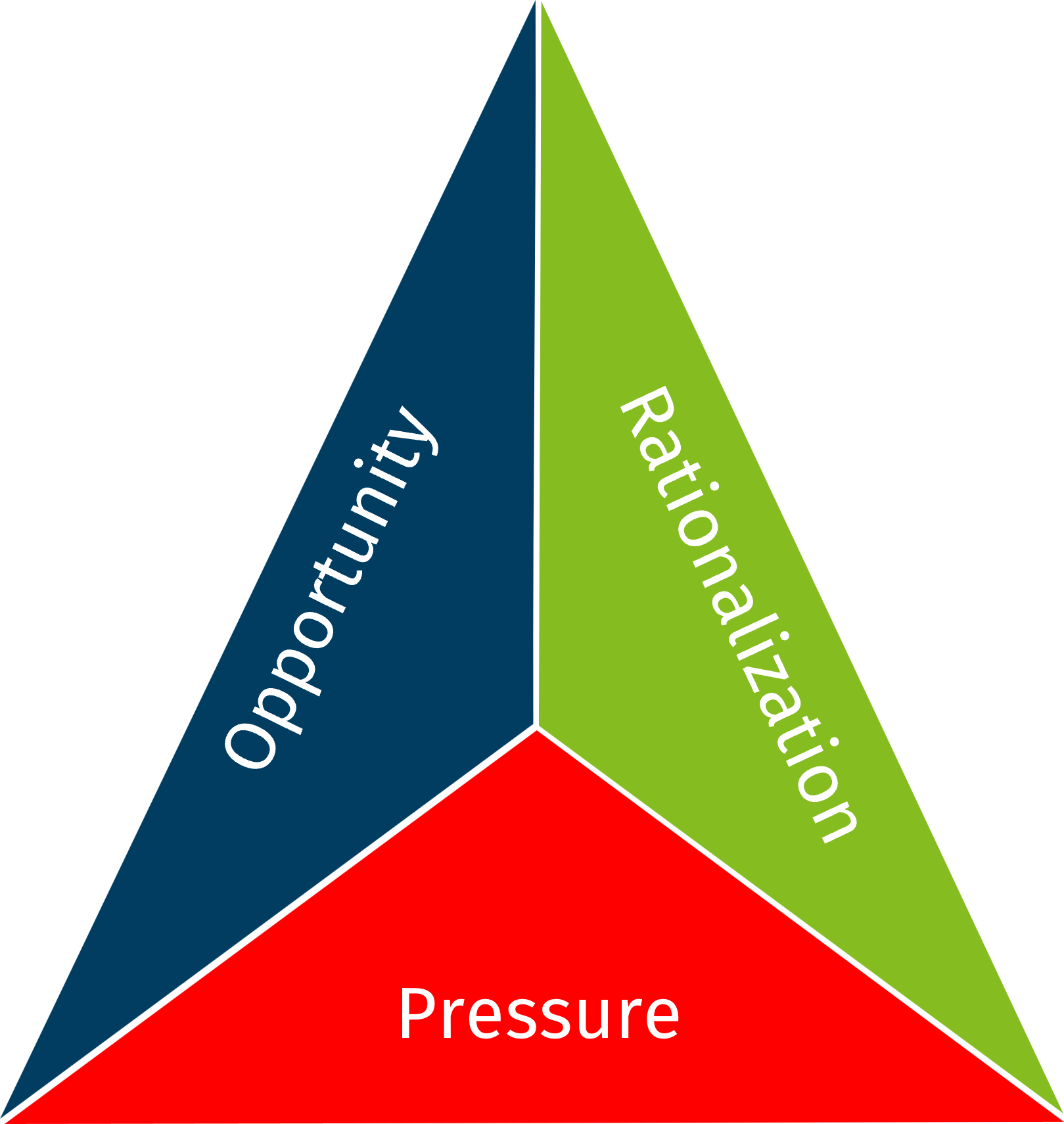 Opportunity

Rationalization

Pressure