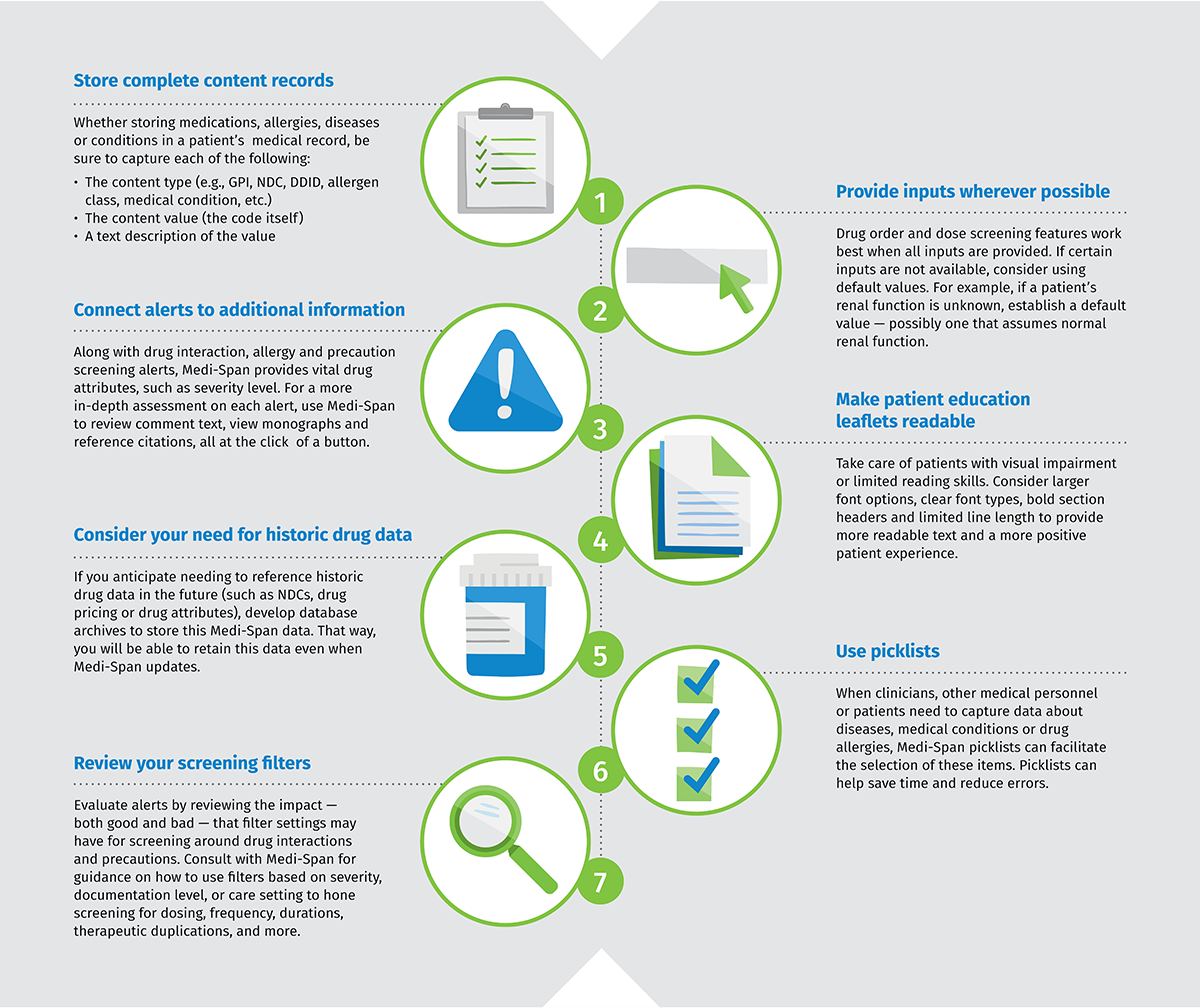 Store complete content records

Whether storing medications, allergies, diseases or conditions in a patient's medical record, be sure to capture each of the following:

• The content type (e.g., GPI, NDC, DDID, allergen class, medical condition, etc.)
• The content value (the code itself)
• A text description of the value

1

Provide inputs wherever possible

Drug order and dose screening features work best when all inputs are provided. If certain inputs are not available, consider using default values. For example, if a patient's renal function is unknown, establish a default value — possibly one that assumes normal renal function.

2

Connect alerts to additional information

Along with drug interaction, allergy and precaution screening alerts, Medi-Span provides vital drug attributes, such as severity level. For a more in-depth assessment on each alert, use Medi-Span to review comment text, view monographs and reference citations, all at the click of a button.

3

Make patient education leaflets readable

Take care of patients with visual impairment or limited reading skills. Consider larger font options, clear font types, bold section headers and limited line length to provide more readable text and a more positive patient experience.

4

Consider your need for historic drug data

If you anticipate needing to reference historic drug data in the future (such as NDCs, drug pricing or drug attributes), develop database archives to store this Medi-Span data. That way, you will be able to retain this data even when Medi-Span updates.

5

Use picklists

When clinicians, other medical personnel or patients need to capture data about diseases, medical conditions or drug allergies, Medi-Span picklists can facilitate the selection of these items. Picklists can help save time and reduce errors.

6

Review your screening filters

Evaluate alerts by reviewing the impact — both good and bad — that filter settings may have for screening around drug interactions and precautions. Consult with Medi-Span for guidance on how to use filters based on severity, documentation level, or care setting to hone screening for dosing, frequency, durations, therapeutic duplications, and more.

7