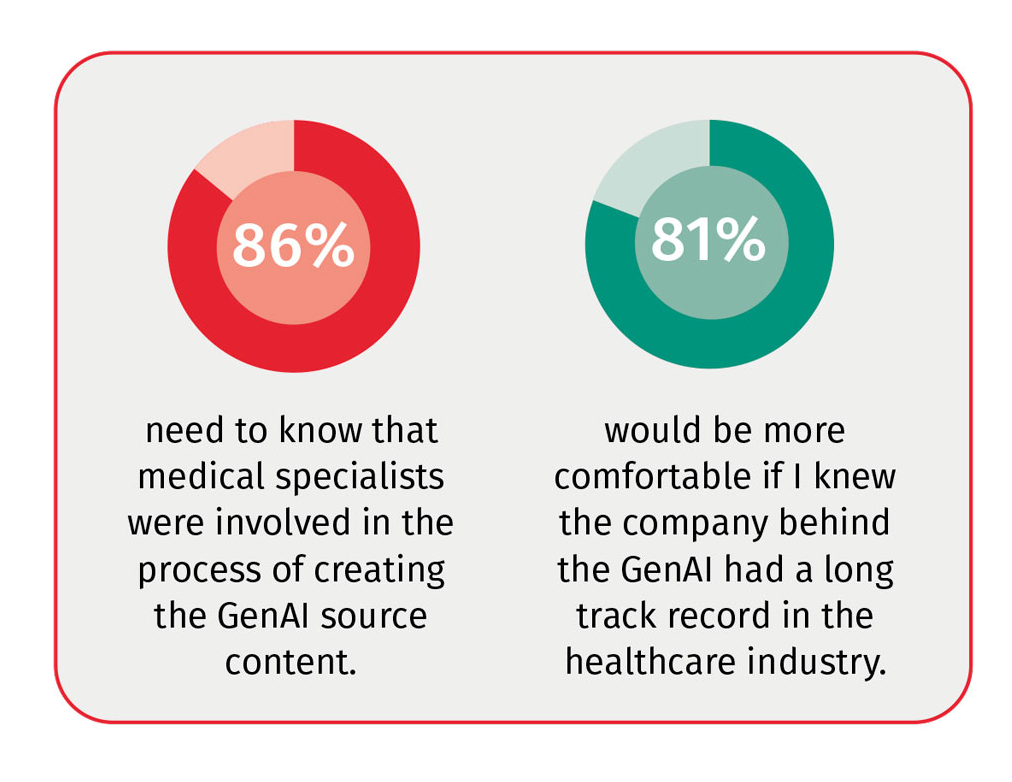 86%

need to know that medical specialists were involved in the process of creating the GenAI source content.

81%

would be more comfortable if I knew the company behind the GenAI had a long track record in the healthcare industry.