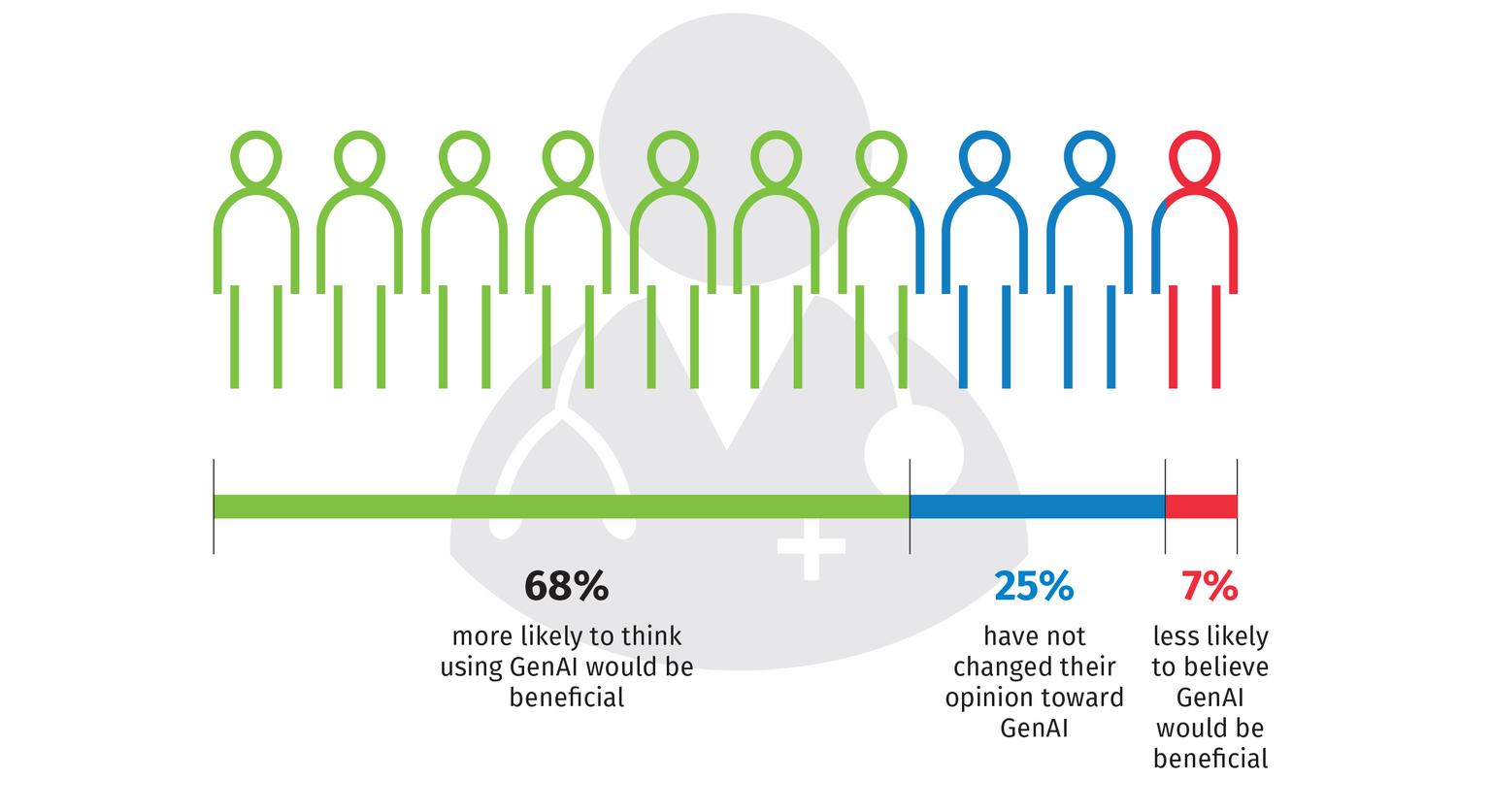 68%
more likely to think using GenAI would be beneficial

25%
have not changed their opinion toward GenAI

7%
less likely to believe GenAI would be beneficial