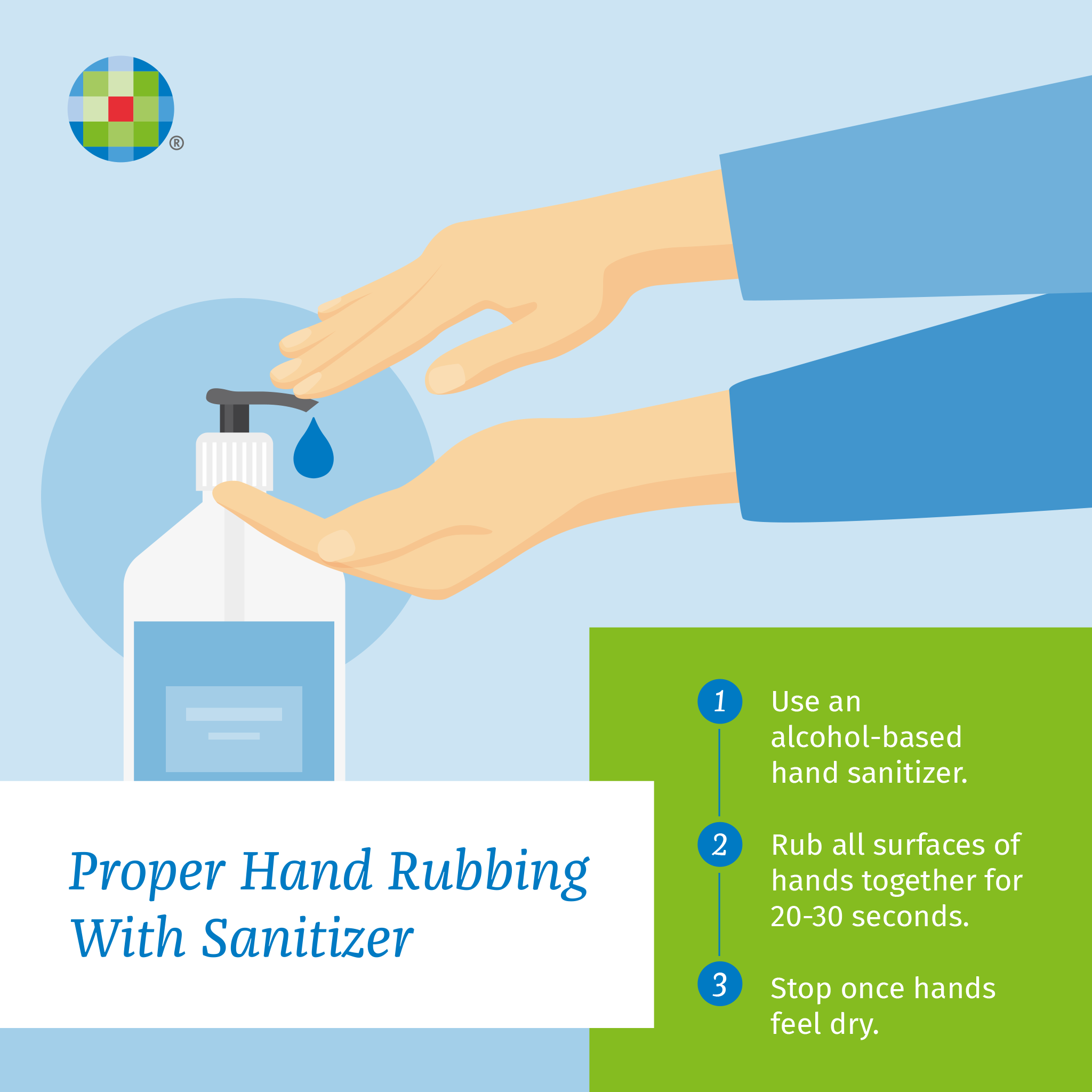 ®

Proper Hand Rubbing With Sanitizer

1 Use an alcohol-based hand sanitizer.

2 Rub all surfaces of hands together for 20-30 seconds.

3 Stop once hands feel dry.